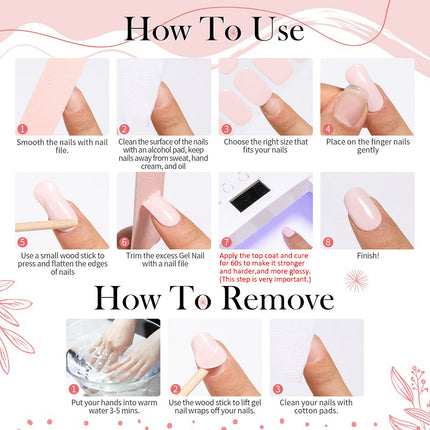 How To Use

1 Smooth the nails with nail file.

2 Clean the surface of the nails with an alcohol pad, keep nails away from sweat, hand cream, and oil

3 Choose the right size that fits your nails

4 Place on the finger nails gently

5 Use a small wood stick to press and flatten the edges of nails

6 Trim the excess Gel Nail with a nail file

7 Apply the top coat and cure for 60s to make it stronger and harder,and more glossy. (This step is very important.)

8 Finish!

How To Remove

1 Put your hands into warm water 3-5 mins.

2 Use the wood stick to lift gel nail wraps off your nails.

3 Clean your nails with cotton pads.